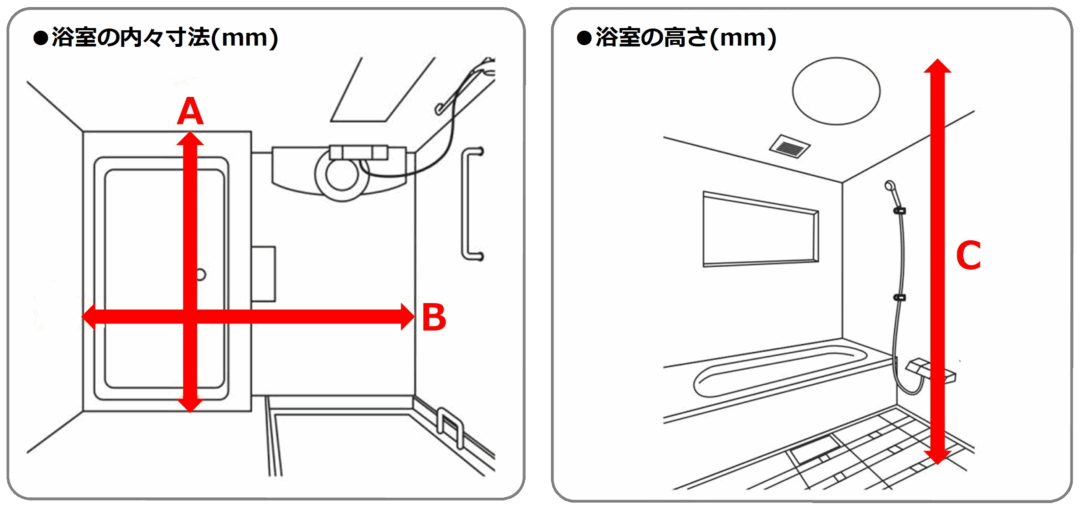 ●浴室の内々寸法(mm)

A

B

●浴室の高さ(mm)

C